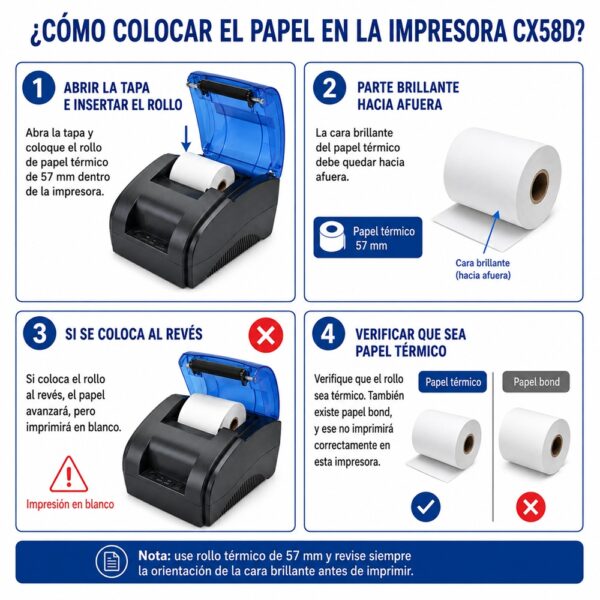 ¿CÓMO COLOCAR EL PAPEL EN LA IMPRESORA CX58D?

1 ABRIR LA TAPA E INSERTAR EL ROLLO

Abra la tapa y coloque el rollo de papel térmico de 57 mm dentro de la impresora.

2 PARTE BRILLANTE HACIA AFUERA

La cara brillante del papel térmico debe quedar hacia afuera.

Papel térmico 57 mm

Cara brillante (hacia afuera)

3 SI SE COLOCA AL REVÉS

Si coloca el rollo al revés, el papel avanzará, pero imprimirá en blanco.

Impresión en blanco

4 VERIFICAR QUE SEA PAPEL TÉRMICO

Verifique que el rollo sea térmico. También existe papel bond, y ese no imprimirá correctamente en esta impresora.

Papel térmico

Papel bond

Nota: use rollo térmico de 57 mm y revise siempre la orientación de la cara brillante antes de imprimir.